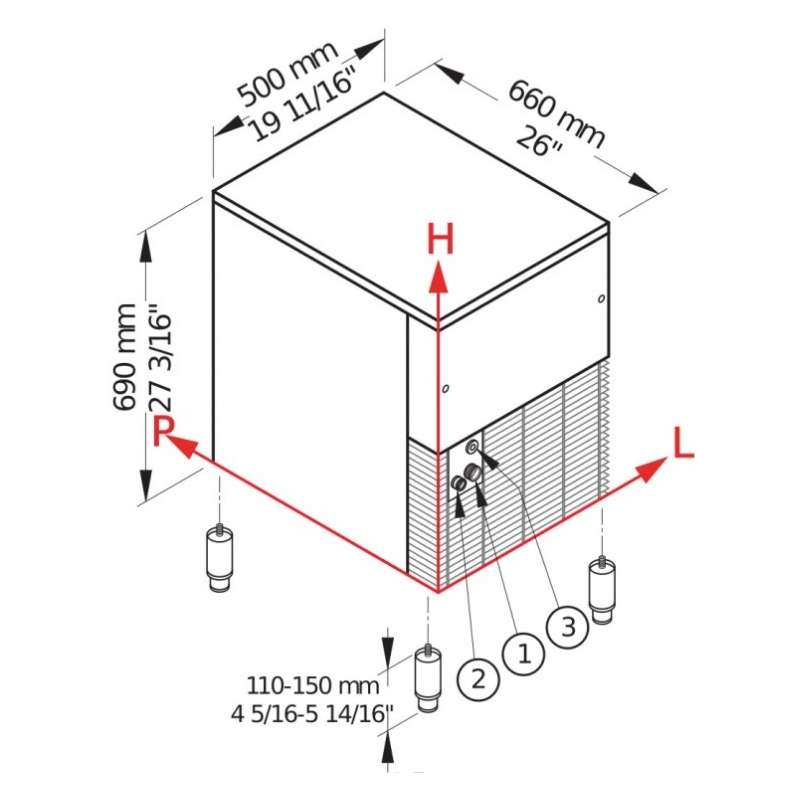 500 mm
19 11/16"

660 mm
26"

H

690 mm
27 3/16"

P

L

110-150 mm
4 5/16-5 14/16"

2

1

3